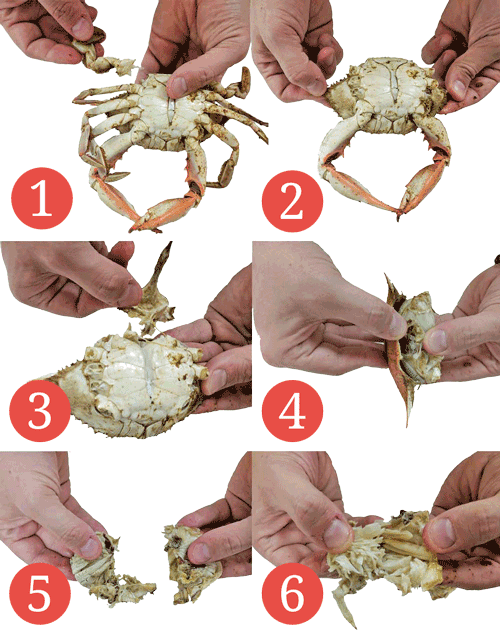 1

2

3

4

5

6